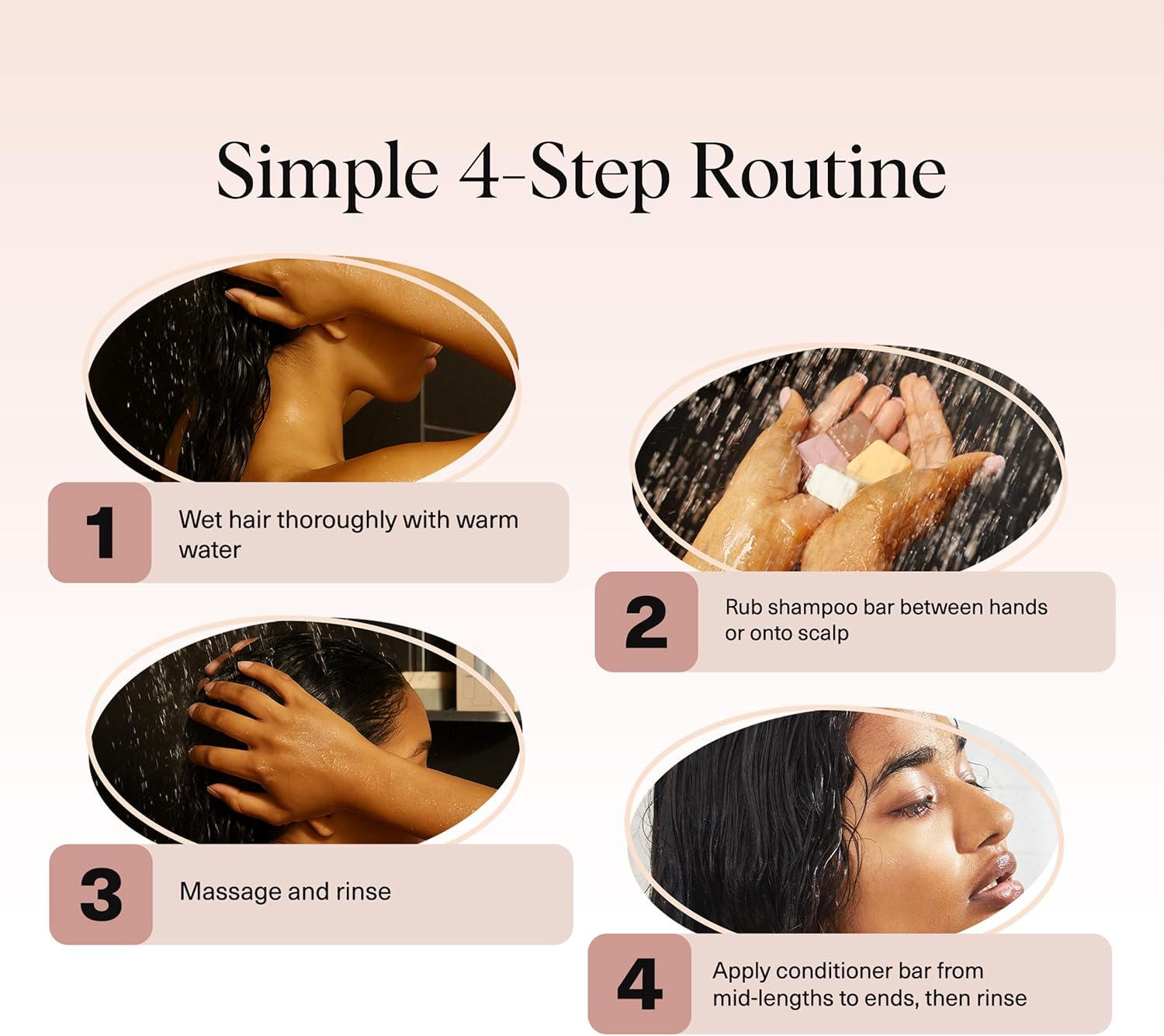 Simple 4-Step Routine

1 Wet hair thoroughly with warm water

2 Rub shampoo bar between hands or onto scalp

3 Massage and rinse

4 Apply conditioner bar from mid-lengths to ends, then rinse